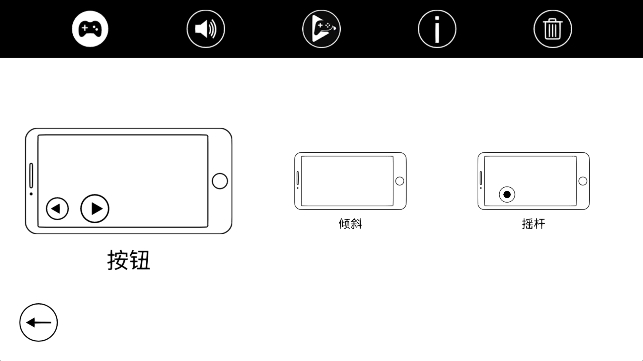 按钮

倾斜

摇杆