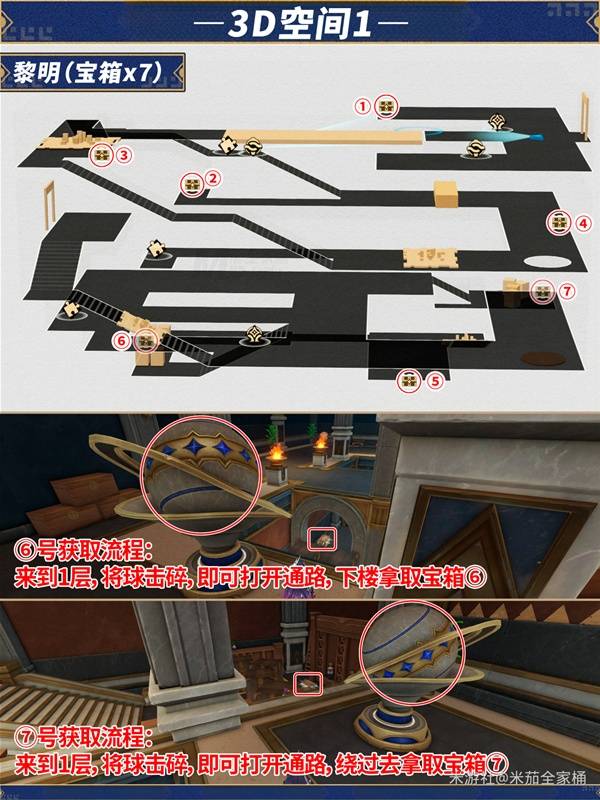 —3D空间1—

黎明(宝箱x7)

①
③
②
④
⑦
⑥
⑤

⑥号获取流程:
来到1层，将球击碎，即可打开通路，下楼拿取宝箱⑥

⑦号获取流程:
来到1层，将球击碎，即可打开通路，绕过去拿取宝箱⑦

米游社@米茄全家桶